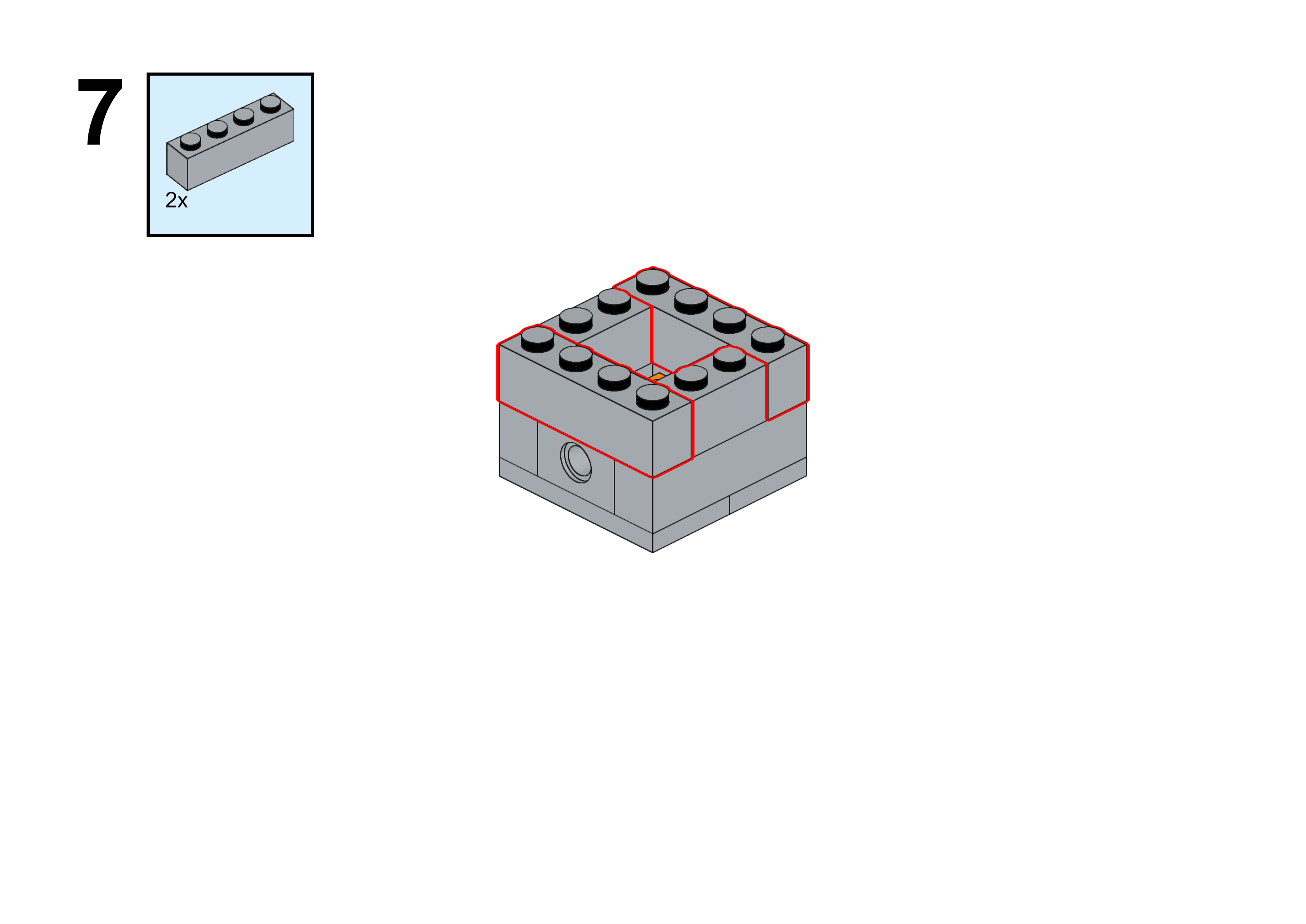 7

2x