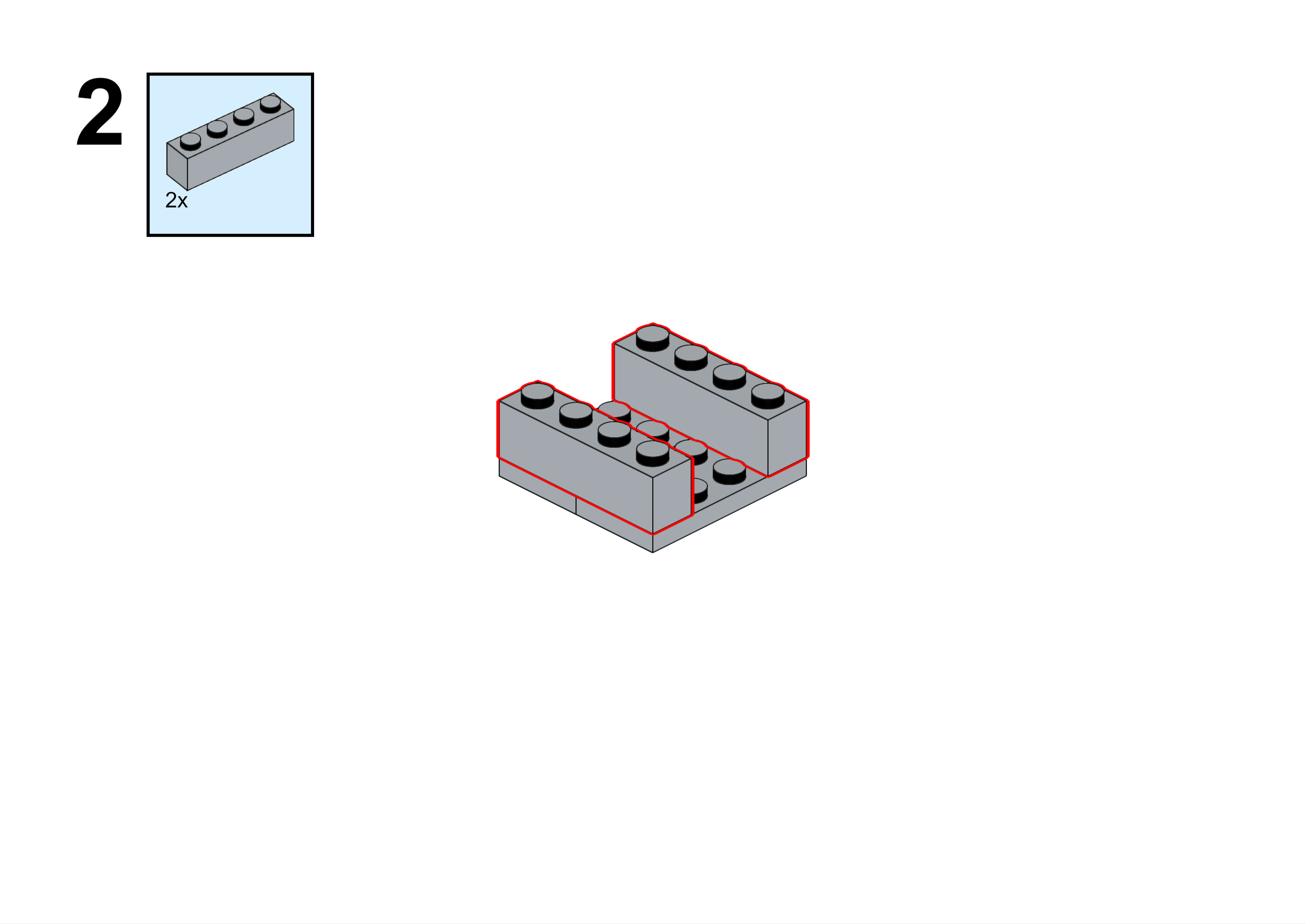 2

2x